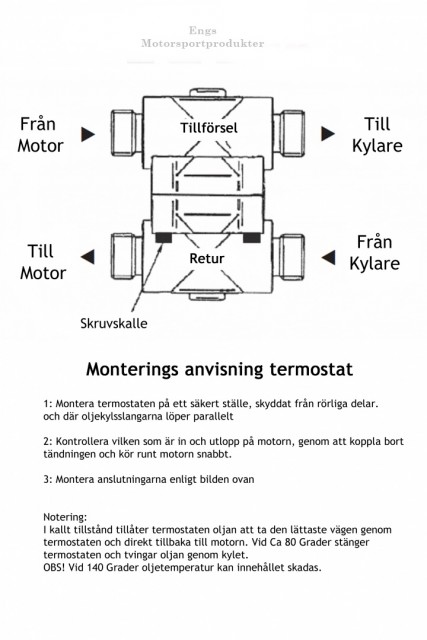 Engs
Motorsportprodukter

Från Motor

Tillförsel

Till Kylare

Till Motor

Retur

Från Kylare

Skruvskalle

Monterings anvisning termostat

1: Montera termostaten på ett säkert ställe, skyddat från rörliga delar. och där oljekylsslangarna löper parallelt

2: Kontrollera vilken som är in och utlopp på motorn, genom att koppla bort tändningen och kör runt motorn snabbt.

3: Montera anslutningarna enligt bilden ovan

Notering:
I kallt tillstånd tillåter termostaten oljan att ta den lättaste vägen genom termostaten och direkt tillbaka till motorn. Vid Ca 80 Grader stänger termostaten och tvingar oljan genom kylet.
OBS! Vid 140 Grader oljetemperatur kan innehållet skadas.